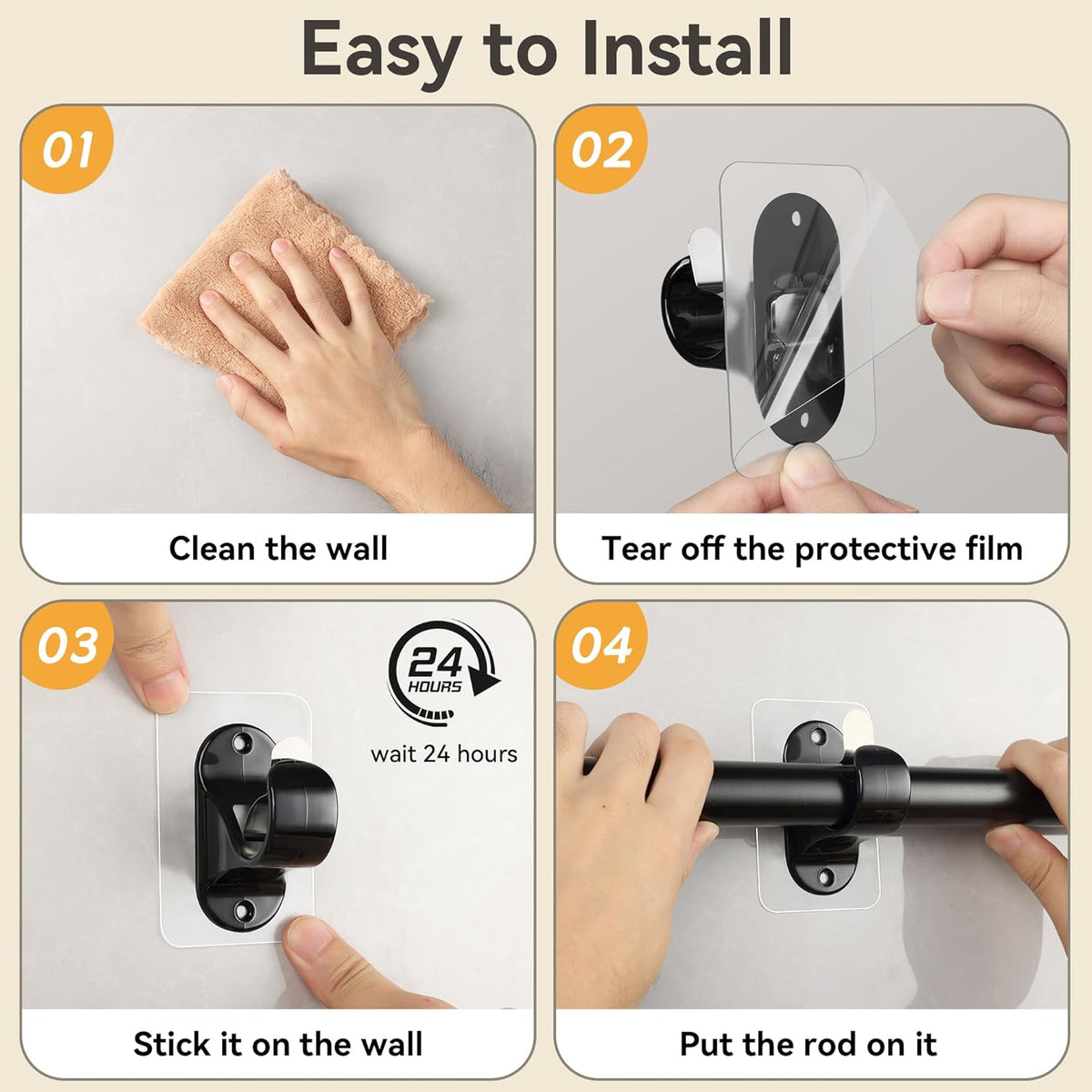 Easy to Install

01

Clean the wall

02

Tear off the protective film

03

24 HOURS

wait 24 hours

Stick it on the wall

04

Put the rod on it